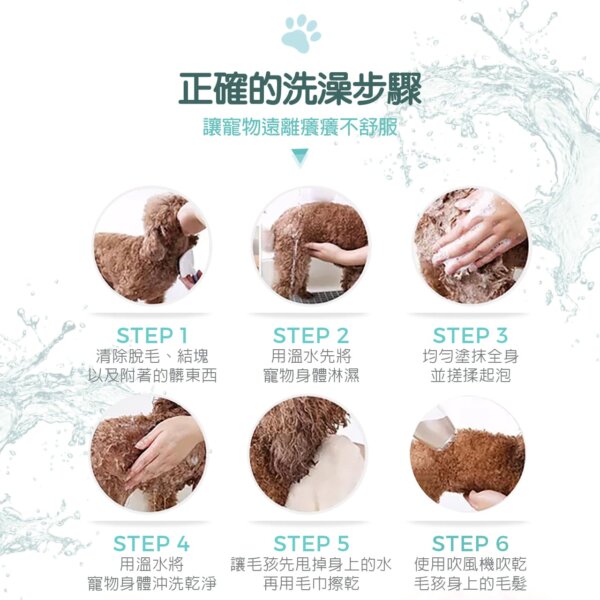 正確的洗澡步驟

讓寵物遠離癢癢不舒服

STEP 1
清除脫毛、結塊
以及附著的髒東西

STEP 2
用溫水先將
寵物身體淋濕

STEP 3
均勻塗抹全身
並搓揉起泡

STEP 4
用溫水將
寵物身體沖洗乾淨

STEP 5
讓毛孩先甩掉身上的水
再用毛巾擦乾

STEP 6
使用吹風機吹乾
毛孩身上的毛髮